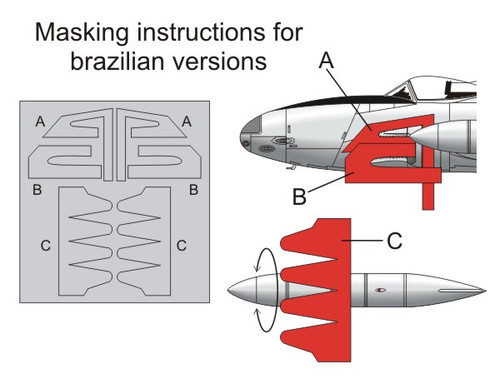 Masking instructions for brazilian versions

A

A

B

B

C

C

A

B

C