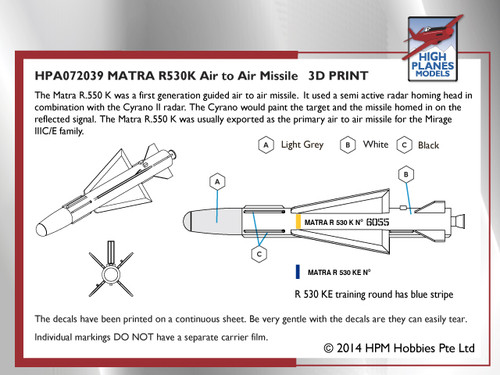 HIGH PLANES MODELS

HPA072039 MATRA R530K Air to Air Missile 3D PRINT

The Matra R.550 K was a first generation guided air to air missile. It used a semi active radar homing head in combination with the Cyrano II radar. The Cyrano would paint the target and the missile homed in on the reflected signal. The Matra R.550 K was usually exported as the primary air to air missile for the Mirage IIIC/E family.

A Light Grey B White C Black

A

B

MATRA R 530 K N° 6055

C

MATRA R 530 KE N°

R 530 KE training round has blue stripe

The decals have been printed on a continuous sheet. Be very gentle with the decals are they can easily tear.

Individual markings DO NOT have a separate carrier film.

© 2014 HPM Hobbies Pte Ltd