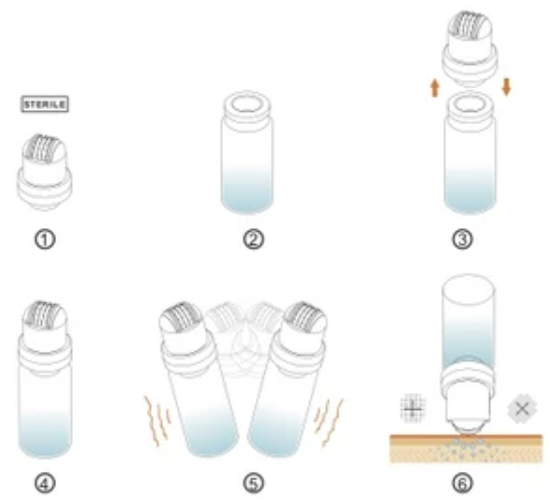 STERILE

①

②

③

④

⑤

⑥