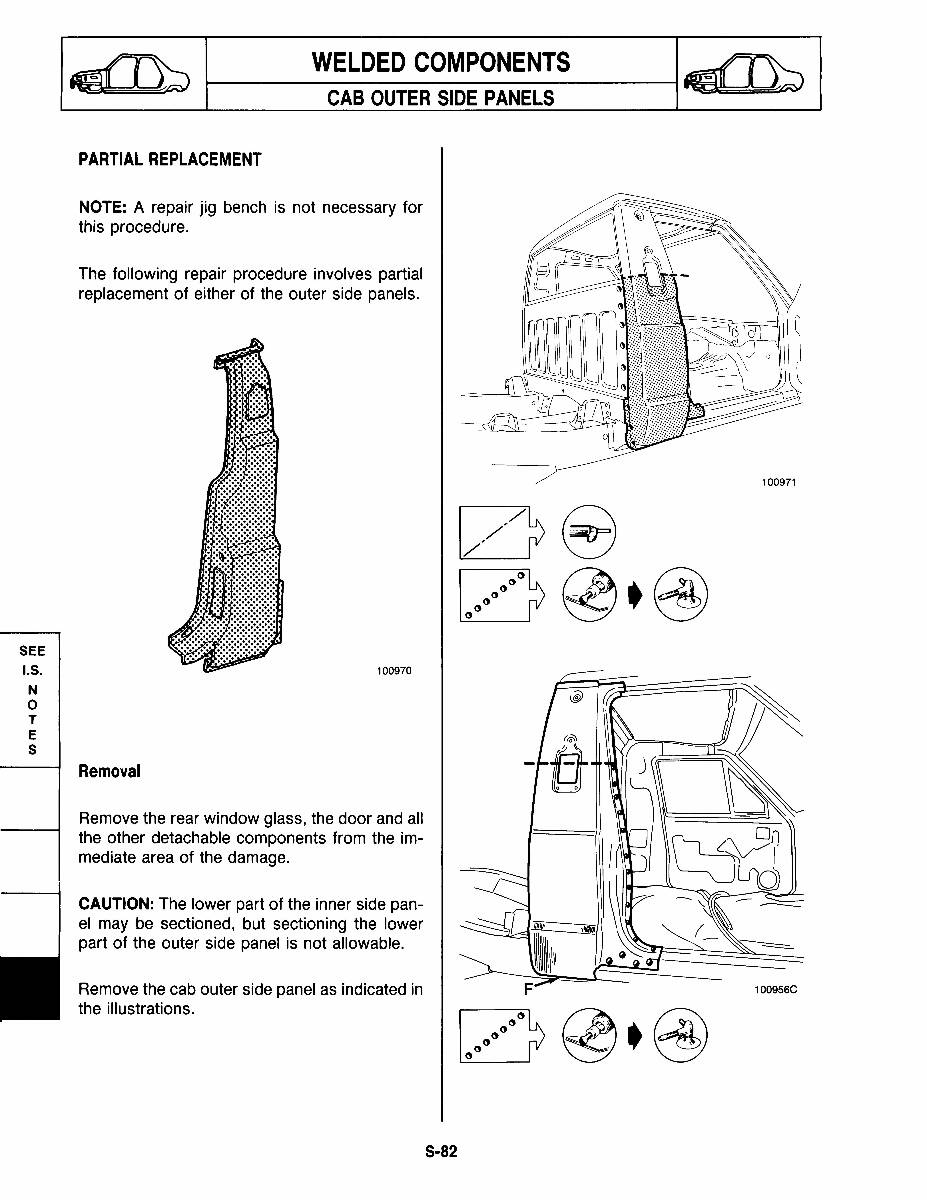 WELDED COMPONENTS

CAB OUTER SIDE PANELS

PARTIAL REPLACEMENT

NOTE: A repair jig bench is not necessary for this procedure.

The following repair procedure involves partial replacement of either of the outer side panels.

100970

SEE I.S. NOTES

Removal

Remove the rear window glass, the door and all the other detachable components from the immediate area of the damage.

CAUTION: The lower part of the inner side panel may be sectioned, but sectioning the lower part of the outer side panel is not allowable.

Remove the cab outer side panel as indicated in the illustrations.

100971

F

100956C

S-82