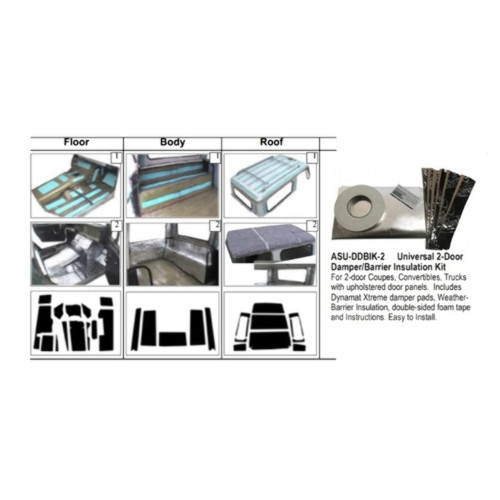 | Floor | Body | Roof |
|---|---|---|
| 1 | 1 | 1 |
| 2 | 2 | 2 |

ASU-DDBIK-2 Universal 2-Door Damper/Barrier Insulation Kit
For 2-door Coupes, Convertibles, Trucks with upholstered door panels. Includes Dynamat Xtreme damper pads, Weather-Barrier Insulation, double-sided foam tape and Instructions. Easy to Install.