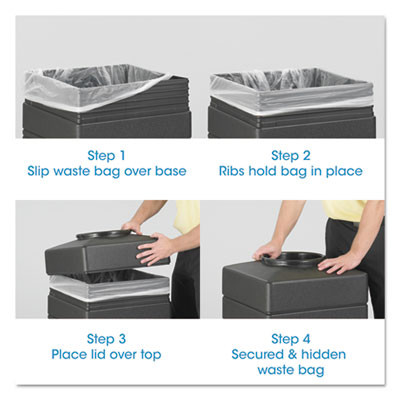 Step 1
Slip waste bag over base

Step 2
Ribs hold bag in place

Step 3
Place lid over top

Step 4
Secured & hidden waste bag