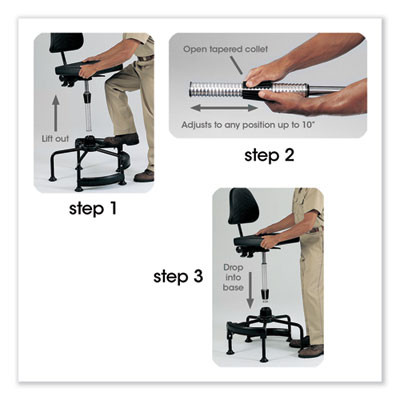 Lift out

step 1

Open tapered collet

Adjusts to any position up to 10"

step 2

step 3

Drop into base