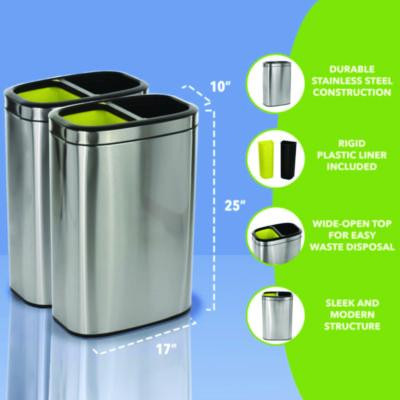 10"

25"

17"

DURABLE STAINLESS STEEL CONSTRUCTION

RIGID PLASTIC LINER INCLUDED

WIDE-OPEN TOP FOR EASY WASTE DISPOSAL

SLEEK AND MODERN STRUCTURE