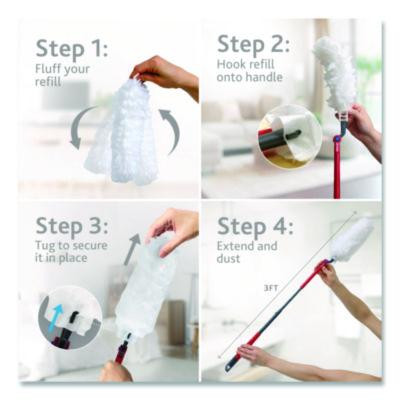 Step 1:
Fluff your refill

Step 2:
Hook refill onto handle

Step 3:
Tug to secure it in place

Step 4:
Extend and dust

3FT