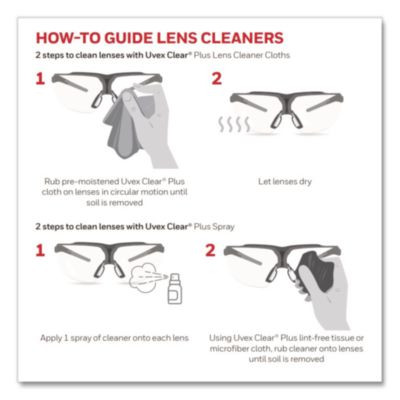 HOW-TO GUIDE LENS CLEANERS

2 steps to clean lenses with Uvex Clear® Plus Lens Cleaner Cloths

1

Rub pre-moistened Uvex Clear® Plus cloth on lenses in circular motion until soil is removed

2

Let lenses dry

2 steps to clean lenses with Uvex Clear® Plus Spray

1

Apply 1 spray of cleaner onto each lens

2

Using Uvex Clear® Plus lint-free tissue or microfiber cloth, rub cleaner onto lenses until soil is removed