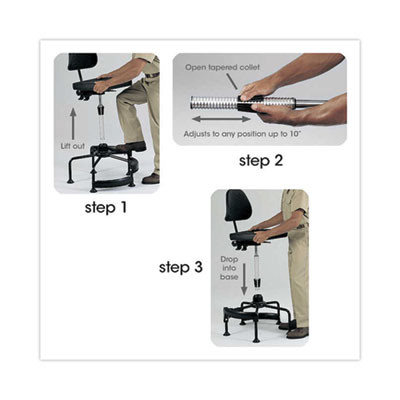 Lift out

step 1

Open tapered collet

Adjusts to any position up to 10"

step 2

step 3

Drop into base