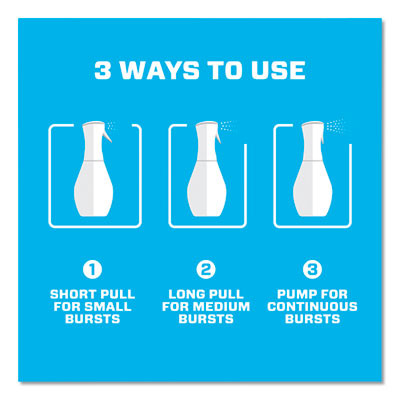 3 WAYS TO USE

1
SHORT PULL FOR SMALL BURSTS

2
LONG PULL FOR MEDIUM BURSTS

3
PUMP FOR CONTINUOUS BURSTS