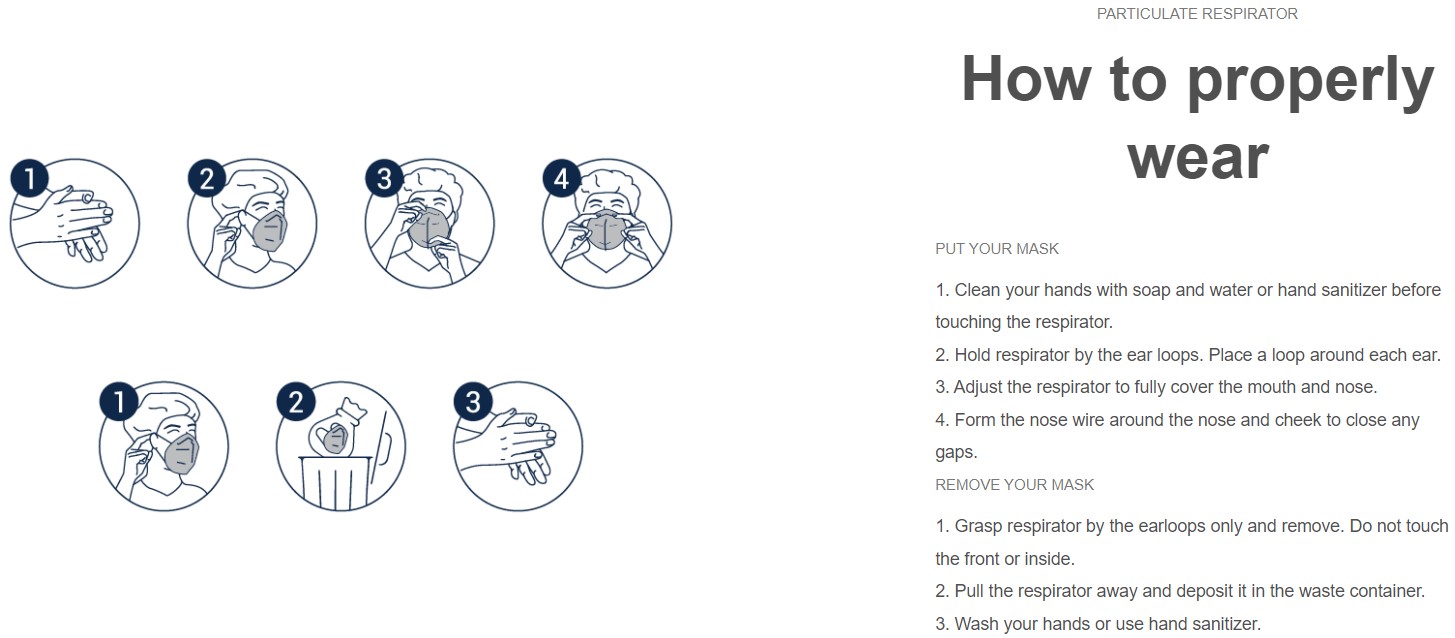 1
2
3
4

1
2
3

PARTICULATE RESPIRATOR

How to properly wear

PUT YOUR MASK

1. Clean your hands with soap and water or hand sanitizer before touching the respirator.
2. Hold respirator by the ear loops. Place a loop around each ear.
3. Adjust the respirator to fully cover the mouth and nose.
4. Form the nose wire around the nose and cheek to close any gaps.

REMOVE YOUR MASK

1. Grasp respirator by the earloops only and remove. Do not touch the front or inside.
2. Pull the respirator away and deposit it in the waste container.
3. Wash your hands or use hand sanitizer.