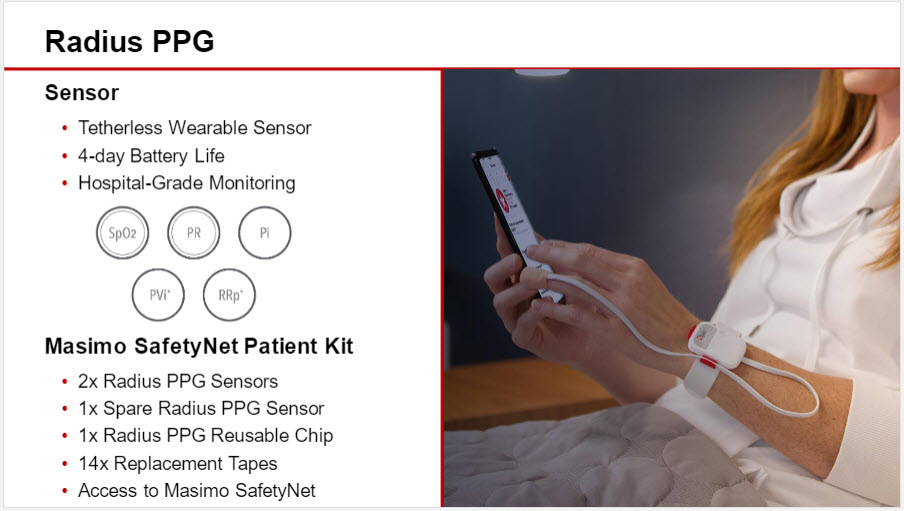 Radius PPG

Sensor

• Tetherless Wearable Sensor
• 4-day Battery Life
• Hospital-Grade Monitoring

SpO2 PR Pi

PVi* RRp*

Masimo SafetyNet Patient Kit

• 2x Radius PPG Sensors
• 1x Spare Radius PPG Sensor
• 1x Radius PPG Reusable Chip
• 14x Replacement Tapes
• Access to Masimo SafetyNet