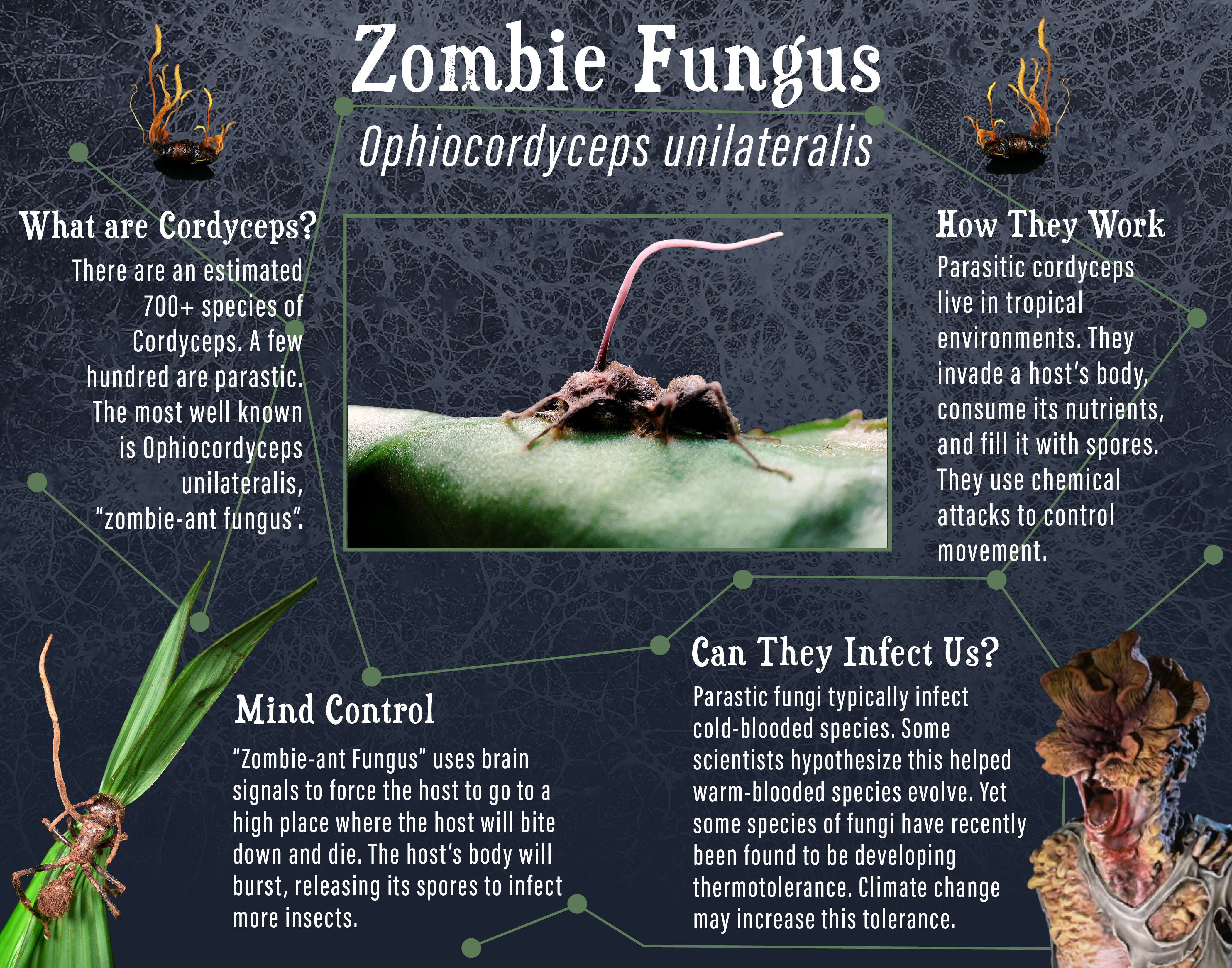 Zombie Fungus

Ophiocordyceps unilateralis

What are Cordyceps?

There are an estimated 700+ species of Cordyceps. A few hundred are parastic. The most well known is Ophiocordyceps unilateralis, "zombie-ant fungus".

How They Work

Parasitic cordyceps live in tropical environments. They invade a host's body, consume its nutrients, and fill it with spores. They use chemical attacks to control movement.

Mind Control

"Zombie-ant Fungus" uses brain signals to force the host to go to a high place where the host will bite down and die. The host's body will burst, releasing its spores to infect more insects.

Can They Infect Us?

Parastic fungi typically infect cold-blooded species. Some scientists hypothesize this helped warm-blooded species evolve. Yet some species of fungi have recently been found to be developing thermotolerance. Climate change may increase this tolerance.