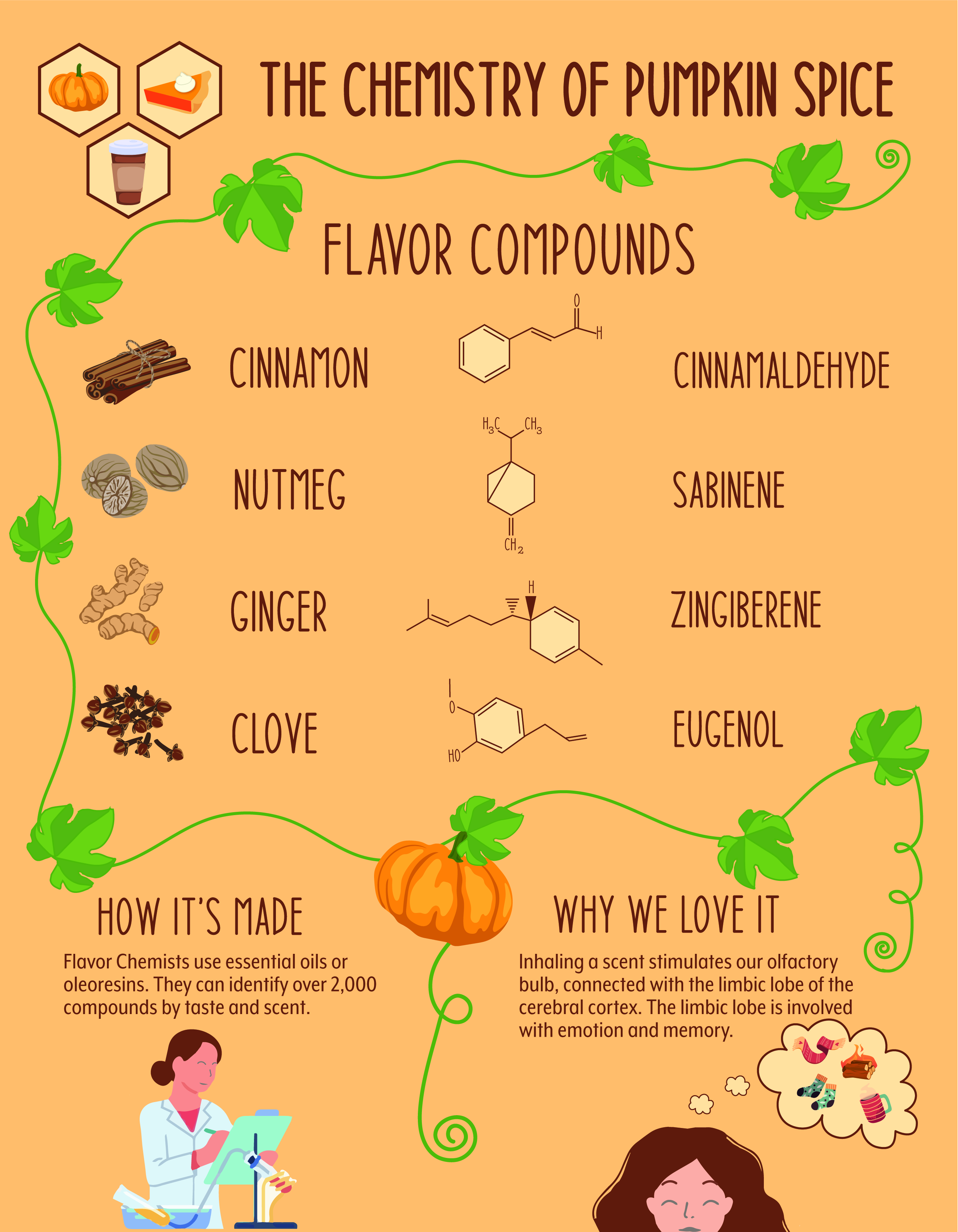 THE CHEMISTRY OF PUMPKIN SPICE

FLAVOR COMPOUNDS

CINNAMON

O

H

CINNAMALDEHYDE

NUTMEG

$H_3C$ $CH_3$

$CH_2$

SABINENE

GINGER

H

ZINGIBERENE

CLOVE

O

HO

EUGENOL

HOW IT'S MADE

Flavor Chemists use essential oils or oleoresins. They can identify over 2,000 compounds by taste and scent.

WHY WE LOVE IT

Inhaling a scent stimulates our olfactory bulb, connected with the limbic lobe of the cerebral cortex. The limbic lobe is involved with emotion and memory.