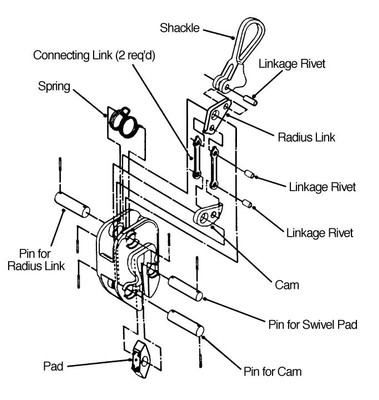 Shackle

Connecting Link (2 req'd)

Linkage Rivet

Spring

Radius Link

Linkage Rivet

Linkage Rivet

Pin for Radius Link

Cam

Pin for Swivel Pad

Pad

Pin for Cam