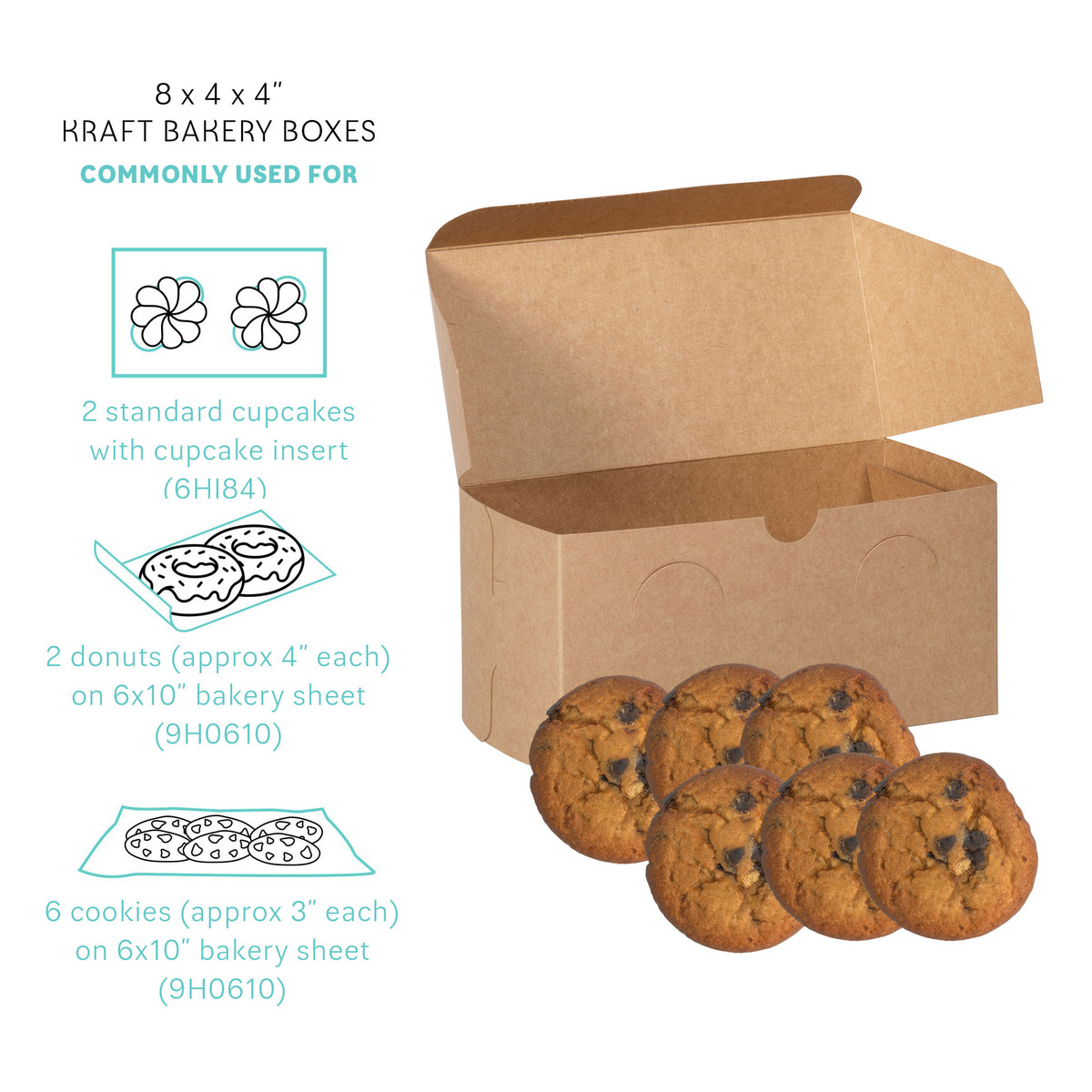 8 x 4 x 4"
KRAFT BAKERY BOXES
COMMONLY USED FOR

2 standard cupcakes with cupcake insert (6HI84)

2 donuts (approx 4" each) on 6x10" bakery sheet (9H0610)

6 cookies (approx 3" each) on 6x10" bakery sheet (9H0610)