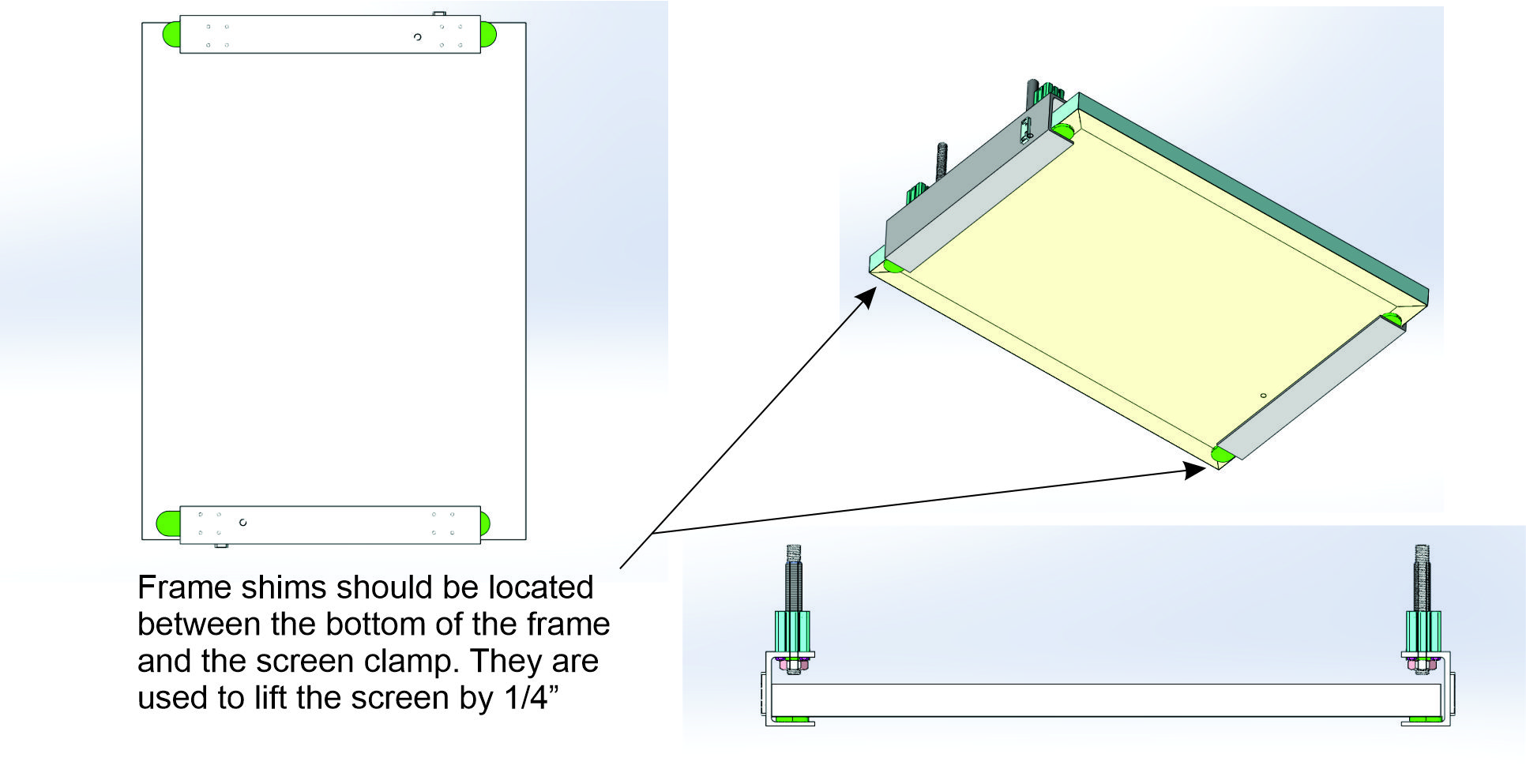 Frame shims should be located between the bottom of the frame and the screen clamp. They are used to lift the screen by 1/4”