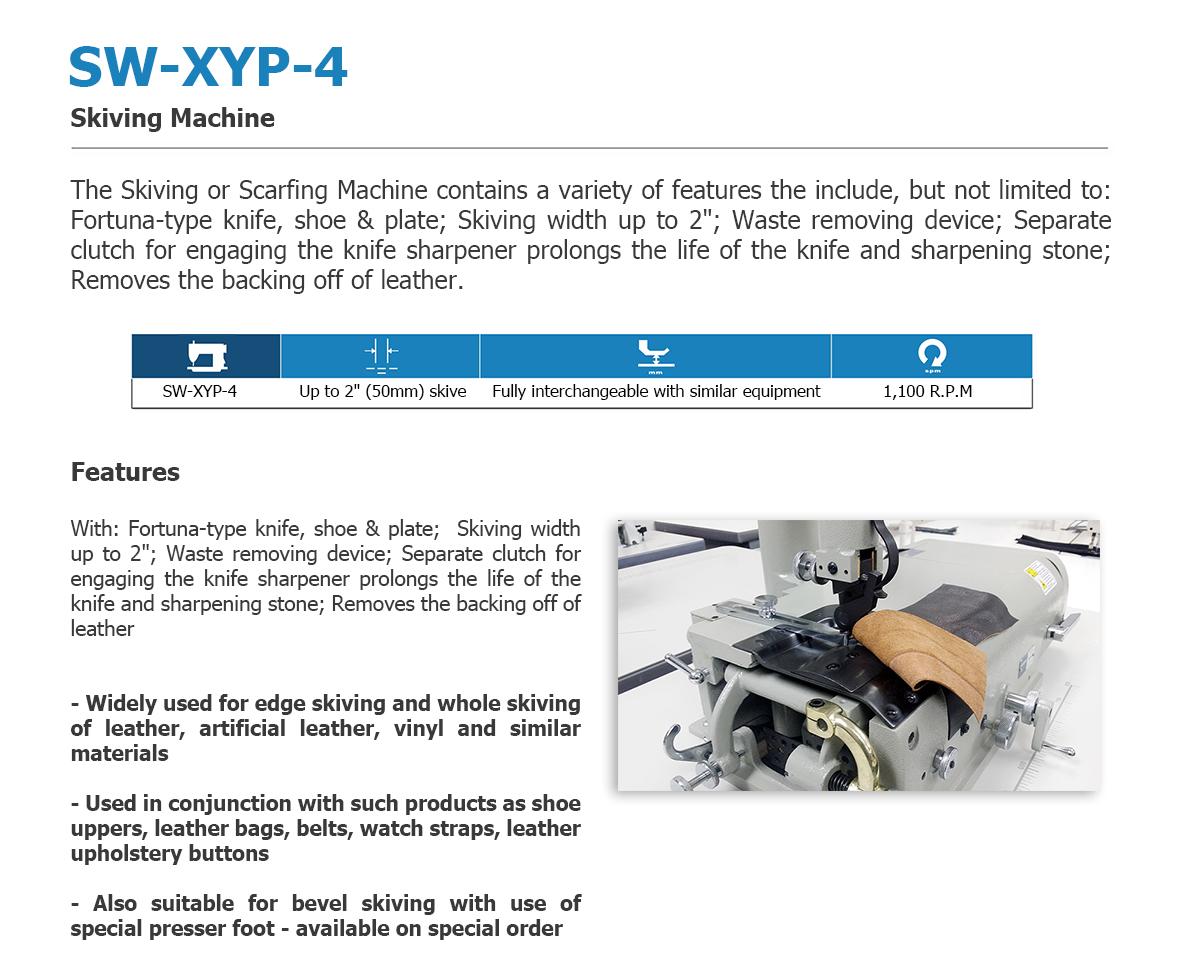 SW-XYP-4

Skiving Machine

The Skiving or Scarfing Machine contains a variety of features the include, but not limited to: Fortuna-type knife, shoe & plate; Skiving width up to 2"; Waste removing device; Separate clutch for engaging the knife sharpener prolongs the life of the knife and sharpening stone; Removes the backing off of leather.

| | | mm | spm |
|---|---|---|---|
| SW-XYP-4 | Up to 2" (50mm) skive | Fully interchangeable with similar equipment | 1,100 R.P.M |

Features

With: Fortuna-type knife, shoe & plate; Skiving width up to 2"; Waste removing device; Separate clutch for engaging the knife sharpener prolongs the life of the knife and sharpening stone; Removes the backing off of leather

- Widely used for edge skiving and whole skiving of leather, artificial leather, vinyl and similar materials

- Used in conjunction with such products as shoe uppers, leather bags, belts, watch straps, leather upholstery buttons

- Also suitable for bevel skiving with use of special presser foot - available on special order