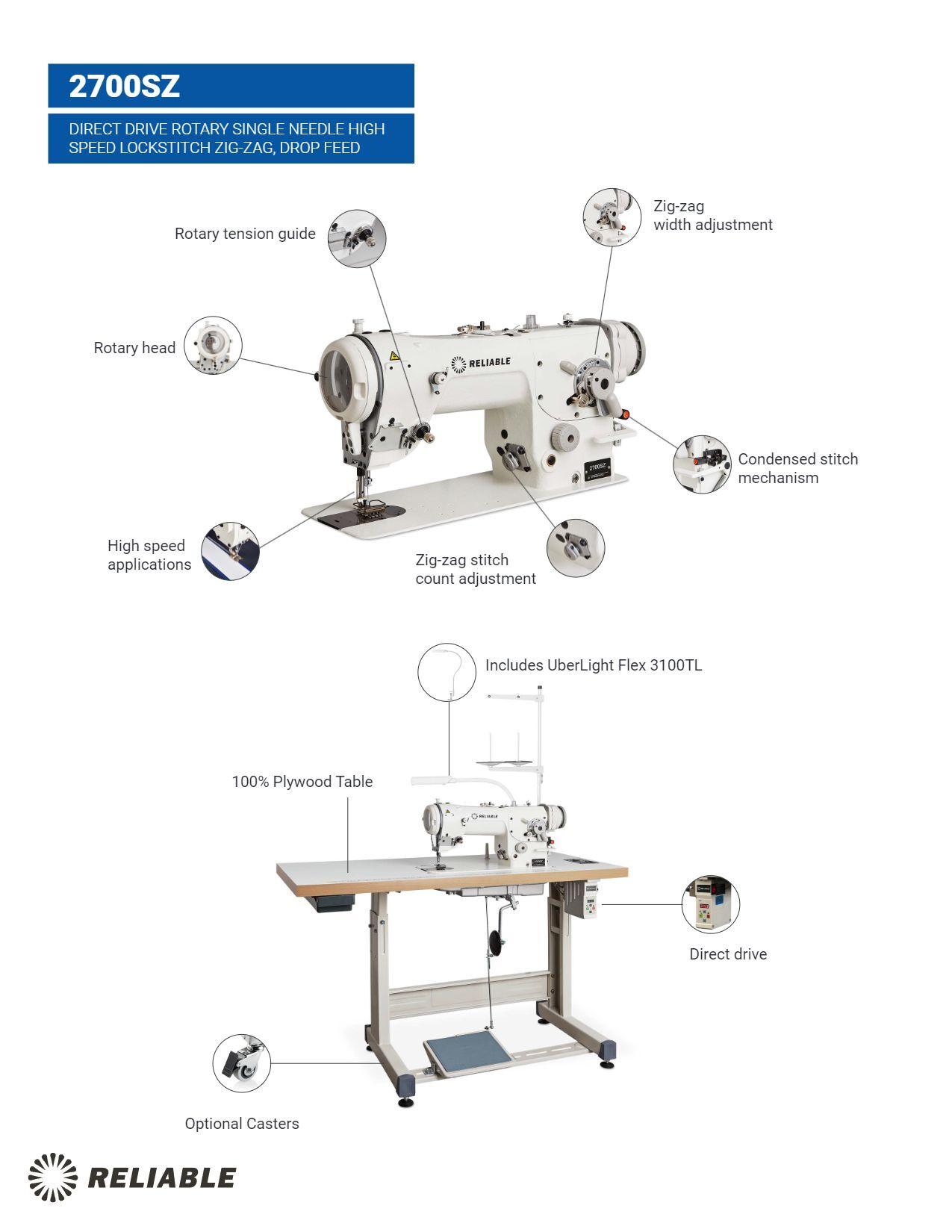 2700SZ

DIRECT DRIVE ROTARY SINGLE NEEDLE HIGH SPEED LOCKSTITCH ZIG-ZAG, DROP FEED

Rotary tension guide

Zig-zag width adjustment

Rotary head

RELIABLE

2700SZ

Condensed stitch mechanism

High speed applications

Zig-zag stitch count adjustment

Includes UberLight Flex 3100TL

100% Plywood Table

RELIABLE

Direct drive

Optional Casters

RELIABLE