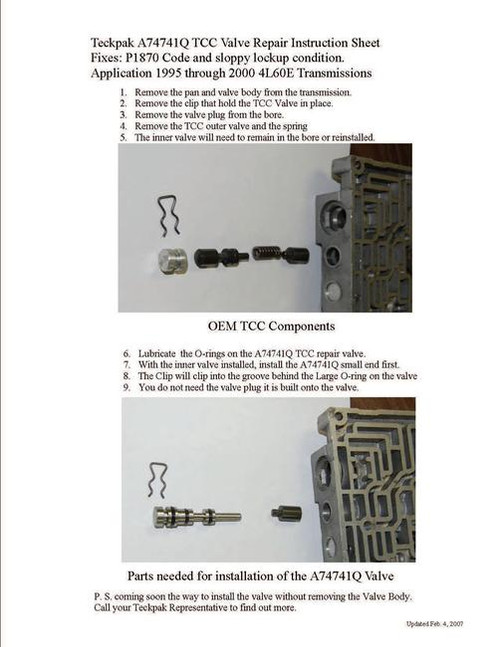 Teckpak A74741Q TCC Valve Repair Instruction Sheet
Fixes: P1870 Code and sloppy lockup condition.
Application 1995 through 2000 4L60E Transmissions

1. Remove the pan and valve body from the transmission.
2. Remove the clip that hold the TCC Valve in place.
3. Remove the valve plug from the bore.
4. Remove the TCC outer valve and the spring
5. The inner valve will need to remain in the bore or reinstalled.

OEM TCC Components

6. Lubricate the O-rings on the A74741Q TCC repair valve.
7. With the inner valve installed, install the A74741Q small end first.
8. The Clip will clip into the groove behind the Large O-ring on the valve
9. You do not need the valve plug it is built onto the valve.

Parts needed for installation of the A74741Q Valve

P. S. coming soon the way to install the valve without removing the Valve Body. Call your Teckpak Representative to find out more.

Updated Feb. 4, 2007