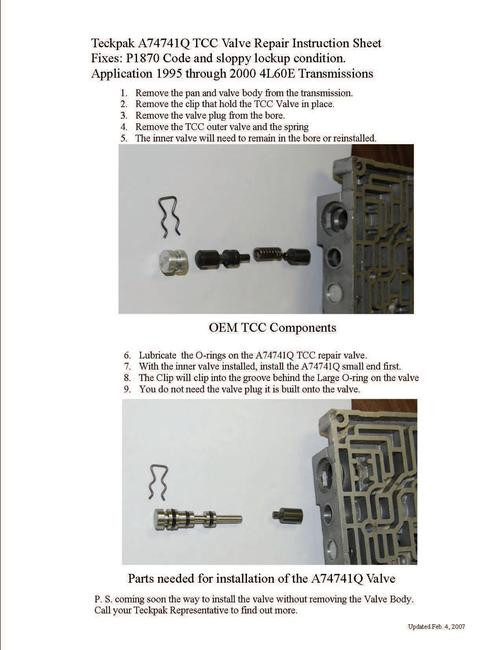 Teckpak A74741Q TCC Valve Repair Instruction Sheet
Fixes: P1870 Code and sloppy lockup condition.
Application 1995 through 2000 4L60E Transmissions

1. Remove the pan and valve body from the transmission.
2. Remove the clip that hold the TCC Valve in place.
3. Remove the valve plug from the bore.
4. Remove the TCC outer valve and the spring
5. The inner valve will need to remain in the bore or reinstalled.

OEM TCC Components

6. Lubricate the O-rings on the A74741Q TCC repair valve.
7. With the inner valve installed, install the A74741Q small end first.
8. The Clip will clip into the groove behind the Large O-ring on the valve
9. You do not need the valve plug it is built onto the valve.

Parts needed for installation of the A74741Q Valve

P. S. coming soon the way to install the valve without removing the Valve Body. Call your Teckpak Representative to find out more.

Updated Feb. 4, 2007