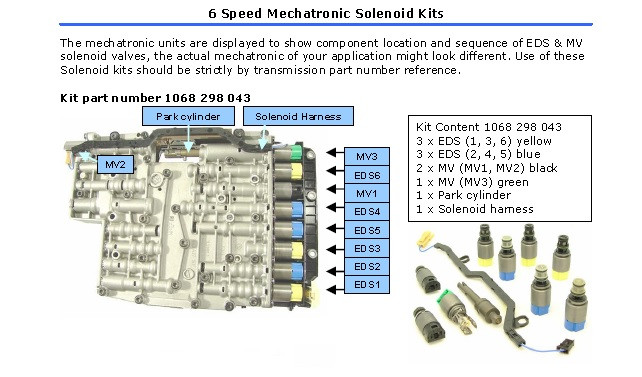 6 Speed Mechatronic Solenoid Kits

The mechatronic units are displayed to show component location and sequence of EDS & MV solenoid valves, the actual mechatronic of your application might look different. Use of these Solenoid kits should be strictly by transmission part number reference.

Kit part number 1068 298 043

Park cylinder

Solenoid Harness

MV2

MV3
EDS6
MV1
EDS4
EDS5
EDS3
EDS2
EDS1

Kit Content 1068 298 043
3 x EDS (1, 3, 6) yellow
3 x EDS (2, 4, 5) blue
2 x MV (MV1, MV2) black
1 x MV (MV3) green
1 x Park cylinder
1 x Solenoid harness