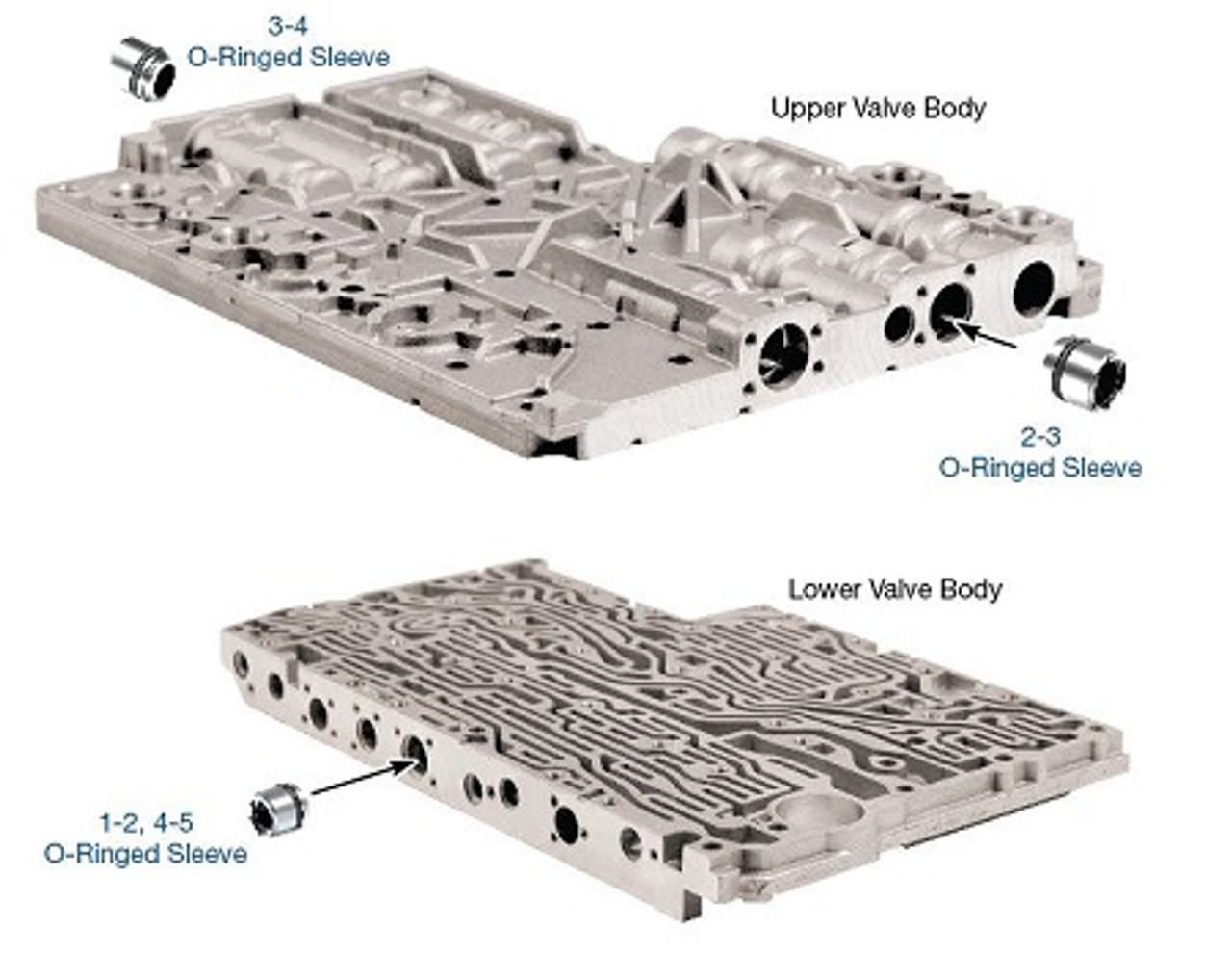 3-4
O-Ringed Sleeve

Upper Valve Body

2-3
O-Ringed Sleeve

Lower Valve Body

1-2, 4-5
O-Ringed Sleeve