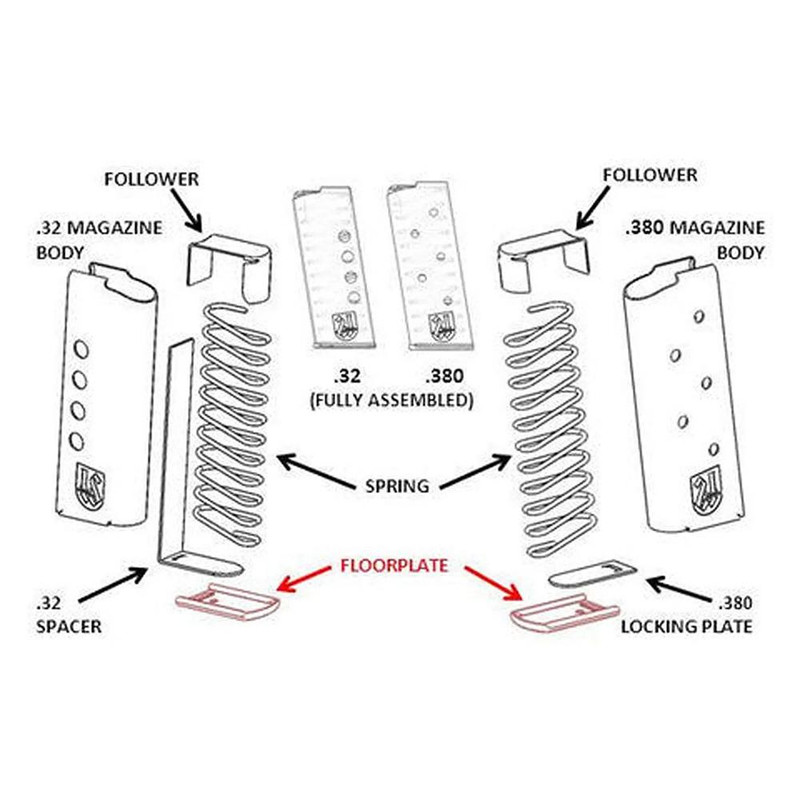 FOLLOWER

.32 MAGAZINE BODY

FOLLOWER

.380 MAGAZINE BODY

.32

.380

(FULLY ASSEMBLED)

SPRING

FLOORPLATE

.32 SPACER

.380 LOCKING PLATE