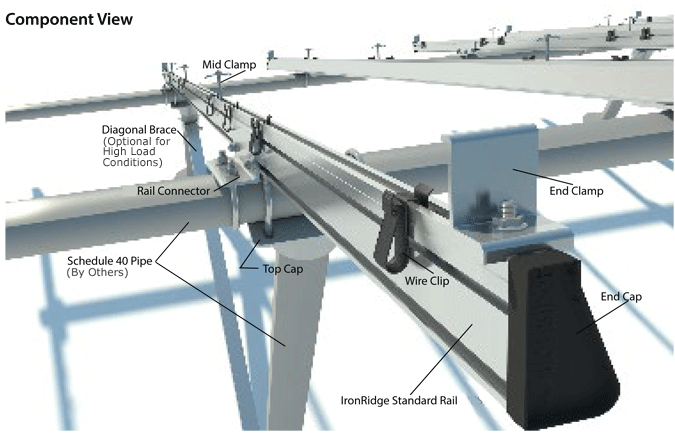 Component View

Mid Clamp

Diagonal Brace
(Optional for High Load Conditions)

Rail Connector

End Clamp

Schedule 40 Pipe
(By Others)

Top Cap

Wire Clip

End Cap

IronRidge Standard Rail