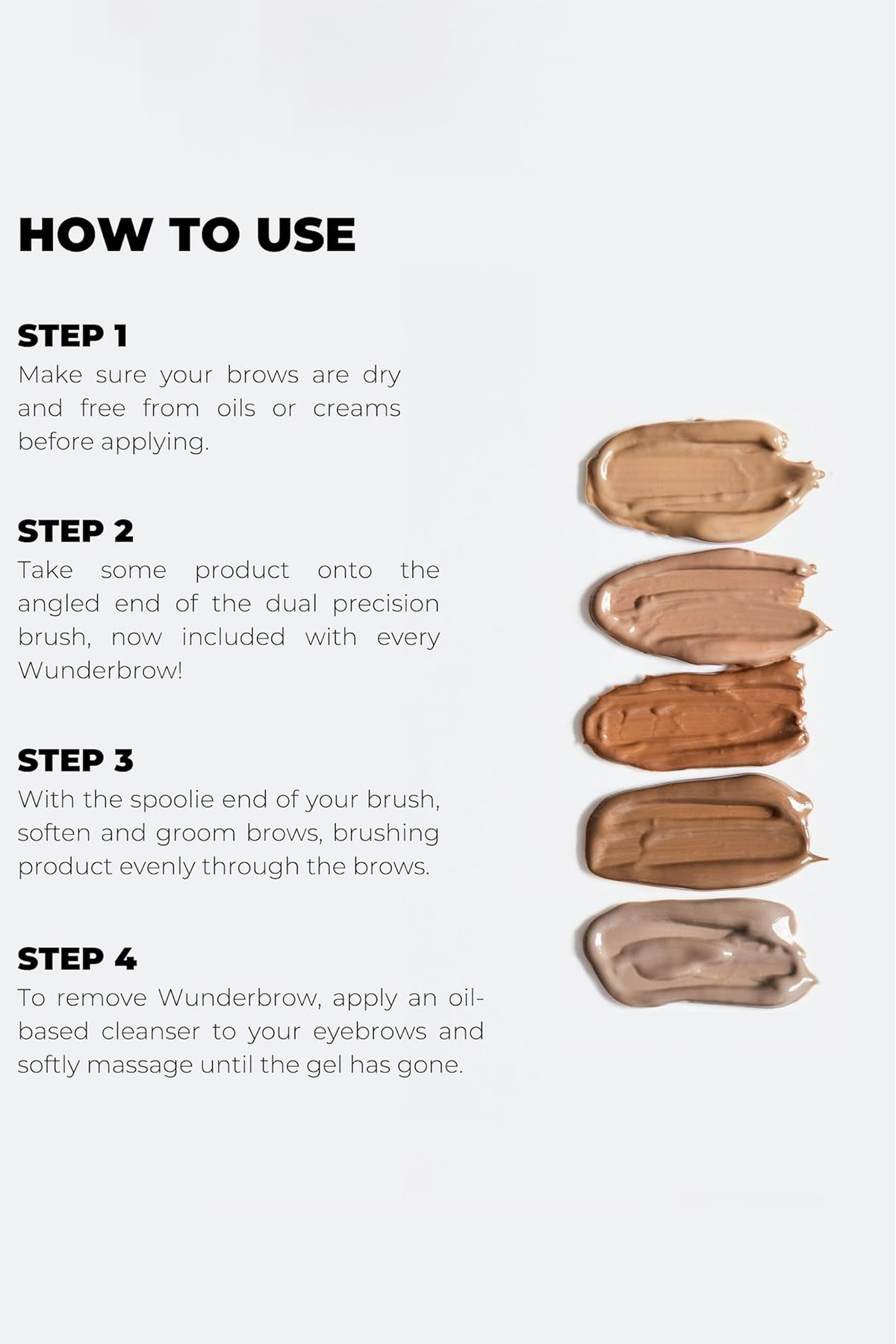 HOW TO USE

STEP 1
Make sure your brows are dry and free from oils or creams before applying.

STEP 2
Take some product onto the angled end of the dual precision brush, now included with every Wunderbrow!

STEP 3
With the spoolie end of your brush, soften and groom brows, brushing product evenly through the brows.

STEP 4
To remove Wunderbrow, apply an oil-based cleanser to your eyebrows and softly massage until the gel has gone.