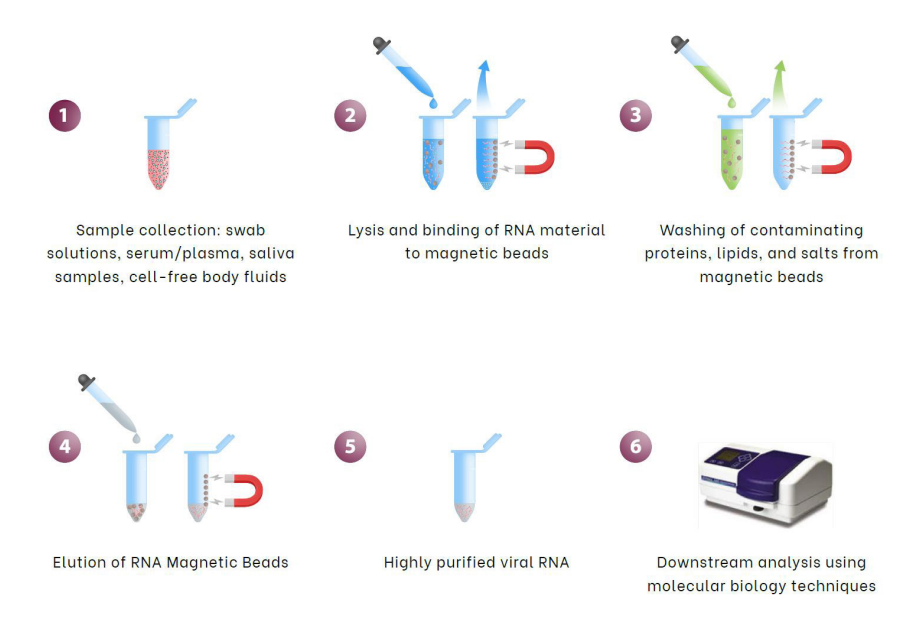 1

Sample collection: swab solutions, serum/plasma, saliva samples, cell-free body fluids

2

Lysis and binding of RNA material to magnetic beads

3

Washing of contaminating proteins, lipids, and salts from magnetic beads

4

Elution of RNA Magnetic Beads

5

Highly purified viral RNA

6

Downstream analysis using molecular biology techniques