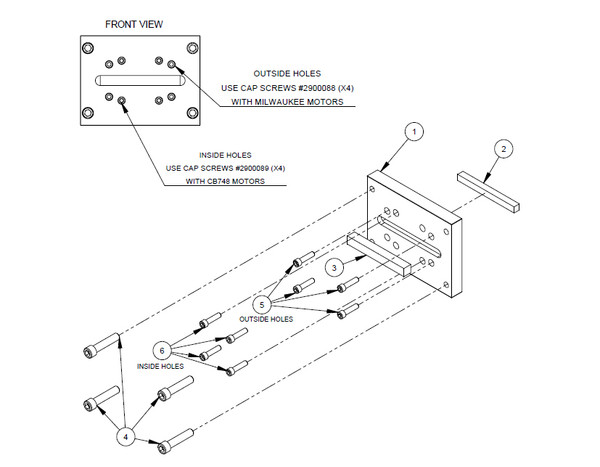 FRONT VIEW

OUTSIDE HOLES
USE CAP SCREWS #2900088 (X4)
WITH MILWAUKEE MOTORS

INSIDE HOLES
USE CAP SCREWS #2900089 (X4)
WITH CB748 MOTORS

1

2

3

5
OUTSIDE HOLES

6
INSIDE HOLES

4