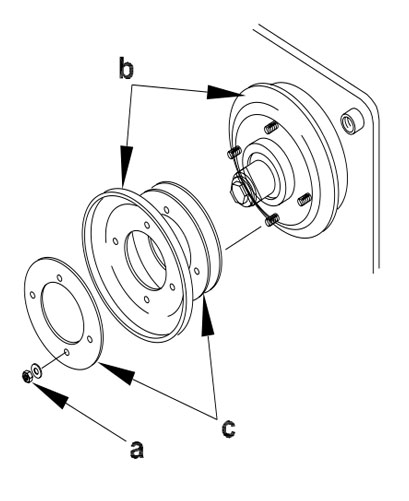 b

c

a