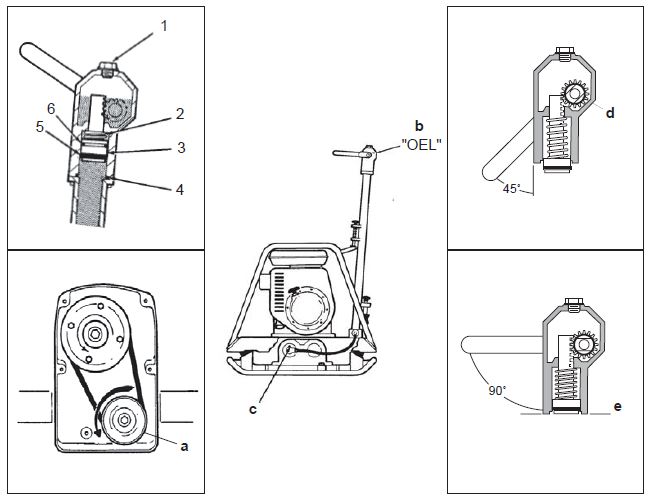 1
6
2
5
3
4
a
b
"OEL"
c
d
45°
90°
e