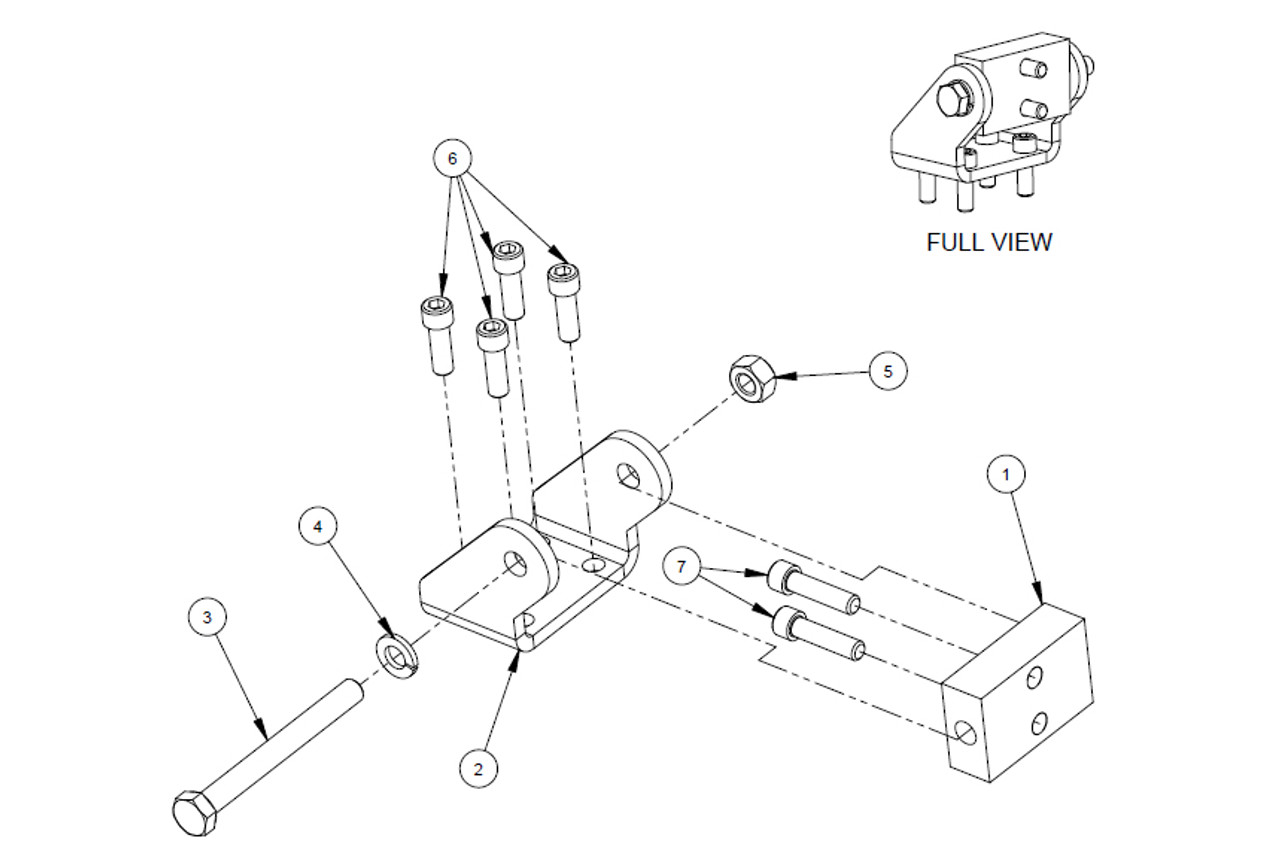 FULL VIEW

6

5

1

4

7

3

2