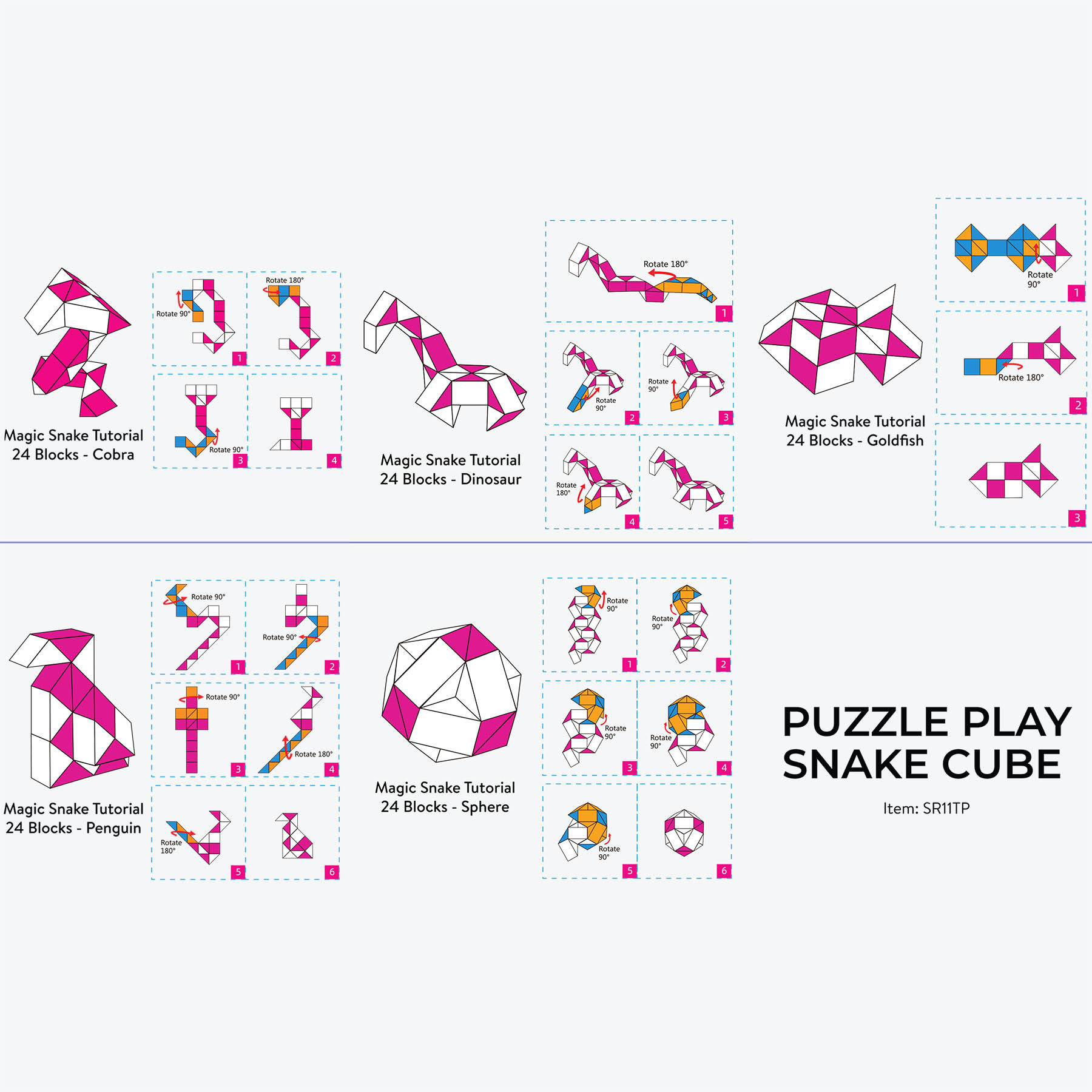 Magic Snake Tutorial
24 Blocks - Cobra

Rotate 90°
1

Rotate 180°
2

Rotate 90°
3

4

Magic Snake Tutorial
24 Blocks - Dinosaur

Rotate 180°
1

Rotate 90°
2

Rotate 90°
3

Rotate 180°
4

5

Magic Snake Tutorial
24 Blocks - Goldfish

Rotate 90°
1

Rotate 180°
2

3

Magic Snake Tutorial
24 Blocks - Penguin

Rotate 90°
1

Rotate 90°
2

Rotate 90°
3

Rotate 180°
4

Rotate 180°
5

6

Magic Snake Tutorial
24 Blocks - Sphere

Rotate 90°
1

Rotate 90°
2

Rotate 90°
3

Rotate 90°
4

Rotate 90°
5

6

PUZZLE PLAY
SNAKE CUBE

Item: SR11TP