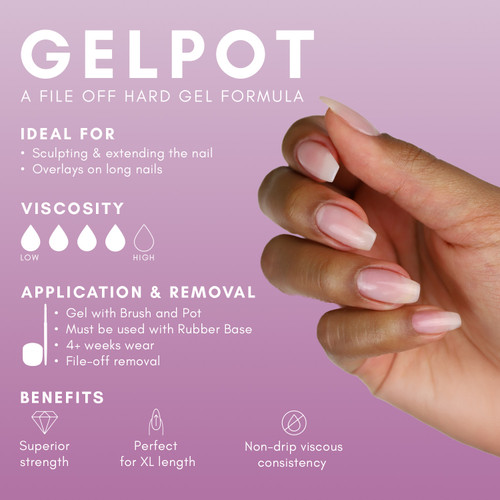 GELPOT
A FILE OFF HARD GEL FORMULA

IDEAL FOR
• Sculpting & extending the nail
• Overlays on long nails

VISCOSITY
LOW HIGH

APPLICATION & REMOVAL
• Gel with Brush and Pot
• Must be used with Rubber Base
• 4+ weeks wear
• File-off removal

BENEFITS
Superior strength
Perfect for XL length
Non-drip viscous consistency