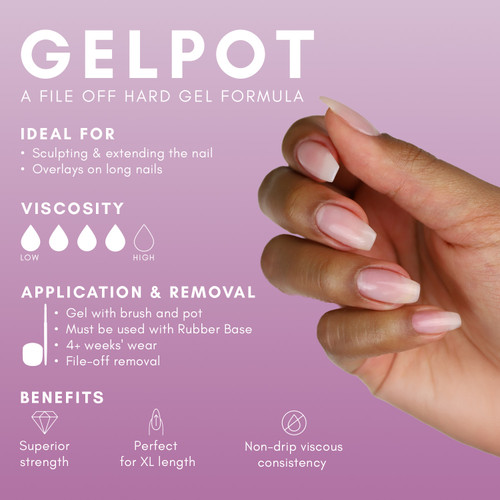 GELPOT
A FILE OFF HARD GEL FORMULA

IDEAL FOR
• Sculpting & extending the nail
• Overlays on long nails

VISCOSITY
LOW HIGH

APPLICATION & REMOVAL
• Gel with brush and pot
• Must be used with Rubber Base
• 4+ weeks' wear
• File-off removal

BENEFITS
Superior strength
Perfect for XL length
Non-drip viscous consistency