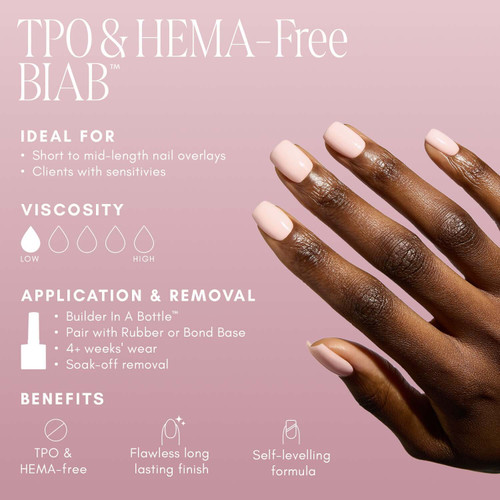 TPO & HEMA-Free BIAB™

IDEAL FOR
• Short to mid-length nail overlays
• Clients with sensitivies

VISCOSITY
LOW HIGH

APPLICATION & REMOVAL
• Builder In A Bottle™
• Pair with Rubber or Bond Base
• 4+ weeks' wear
• Soak-off removal

BENEFITS
TPO & HEMA-free
Flawless long lasting finish
Self-levelling formula