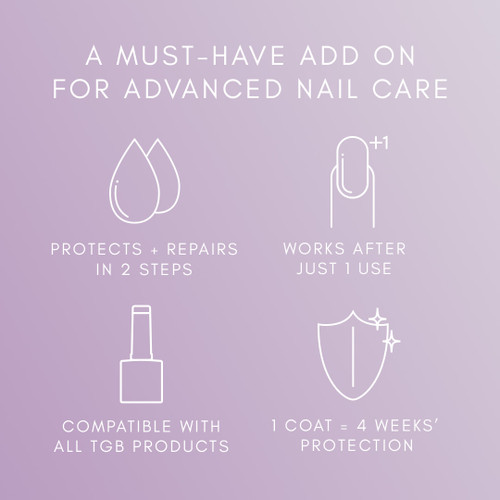 A MUST-HAVE ADD ON FOR ADVANCED NAIL CARE

PROTECTS + REPAIRS IN 2 STEPS

+1

WORKS AFTER JUST 1 USE

COMPATIBLE WITH ALL TGB PRODUCTS

1 COAT = 4 WEEKS' PROTECTION