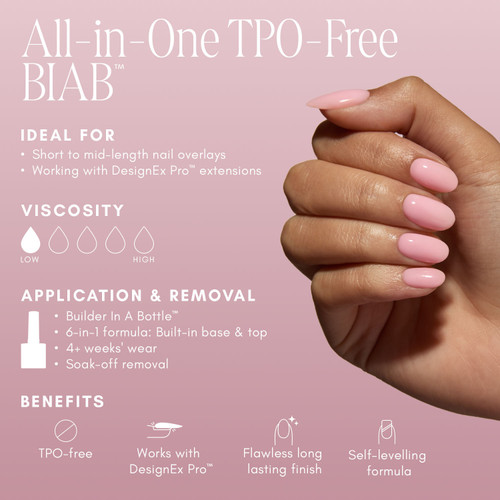 All-in-One TPO-Free BIAB™

IDEAL FOR
• Short to mid-length nail overlays
• Working with DesignEx Pro™ extensions

VISCOSITY
LOW HIGH

APPLICATION & REMOVAL
• Builder In A Bottle™
• 6-in-1 formula: Built-in base & top
• 4+ weeks' wear
• Soak-off removal

BENEFITS
TPO-free
Works with DesignEx Pro™
Flawless long lasting finish
Self-levelling formula