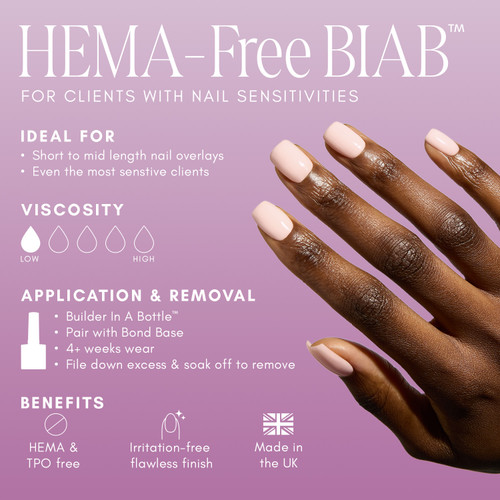 HEMA-Free BIAB™
FOR CLIENTS WITH NAIL SENSITIVITIES

IDEAL FOR
• Short to mid length nail overlays
• Even the most senstive clients

VISCOSITY
LOW HIGH

APPLICATION & REMOVAL
• Builder In A Bottle™
• Pair with Bond Base
• 4+ weeks wear
• File down excess & soak off to remove

BENEFITS
HEMA & TPO free
Irritation-free flawless finish
Made in the UK