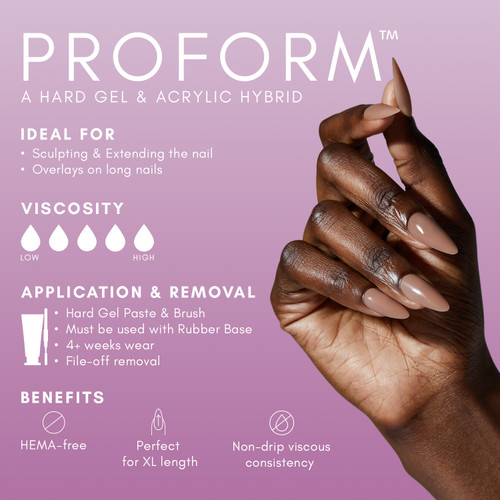 PROFORM™
A HARD GEL & ACRYLIC HYBRID

IDEAL FOR
• Sculpting & Extending the nail
• Overlays on long nails

VISCOSITY
LOW HIGH

APPLICATION & REMOVAL
• Hard Gel Paste & Brush
• Must be used with Rubber Base
• 4+ weeks wear
• File-off removal

BENEFITS
HEMA-free
Perfect for XL length
Non-drip viscous consistency