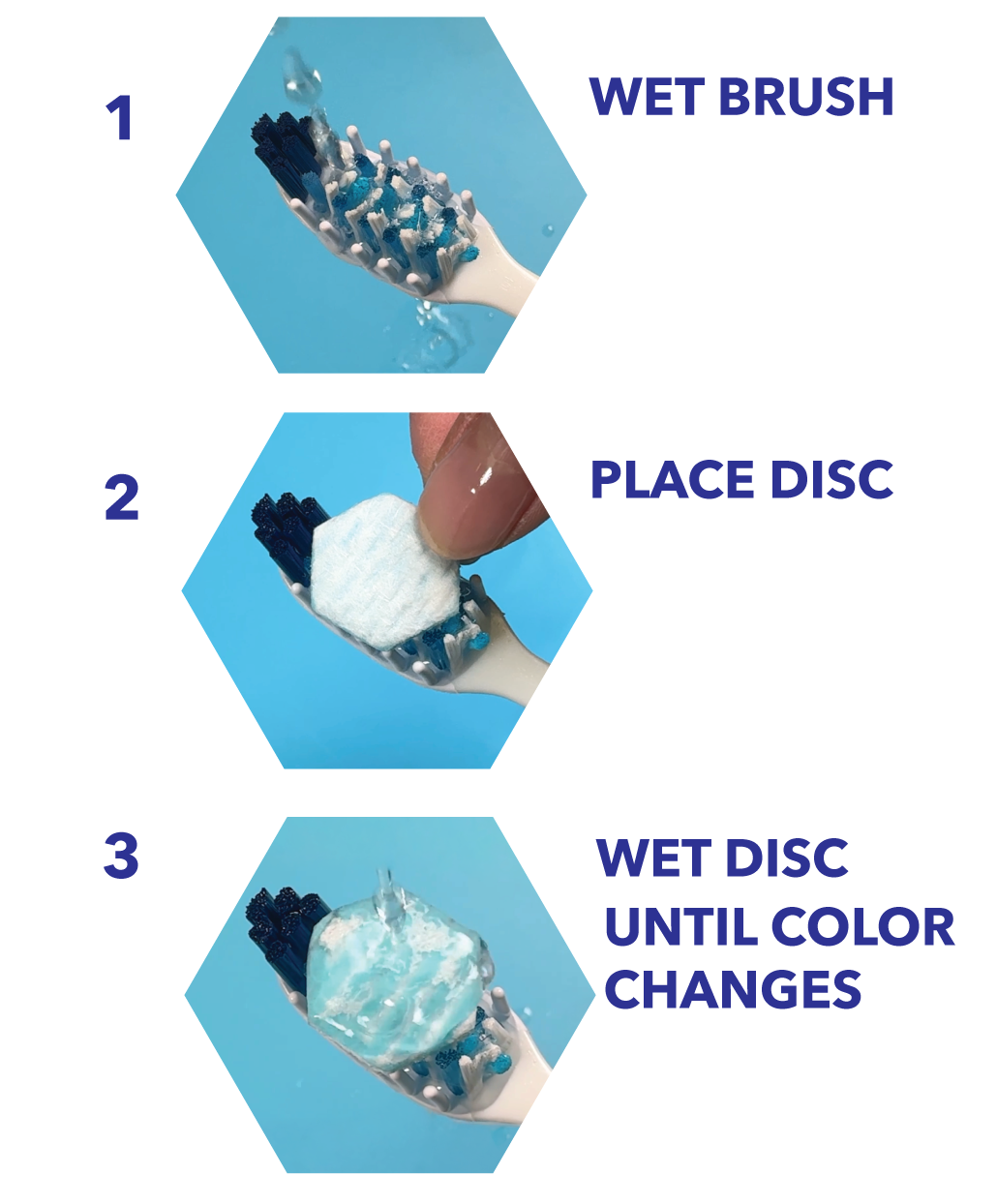 1

WET BRUSH

2

PLACE DISC

3

WET DISC UNTIL COLOR CHANGES