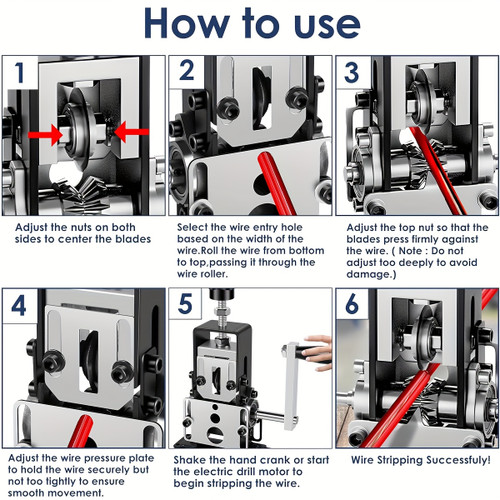 How to use

1

Adjust the nuts on both sides to center the blades

2

Select the wire entry hole based on the width of the wire.Roll the wire from bottom to top,passing it through the wire roller.

3

Adjust the top nut so that the blades press firmly against the wire. ( Note : Do not adjust too deeply to avoid damage.)

4

Adjust the wire pressure plate to hold the wire securely but not too tightly to ensure smooth movement.

5

Shake the hand crank or start the electric drill motor to begin stripping the wire.

6

Wire Stripping Successfuly!