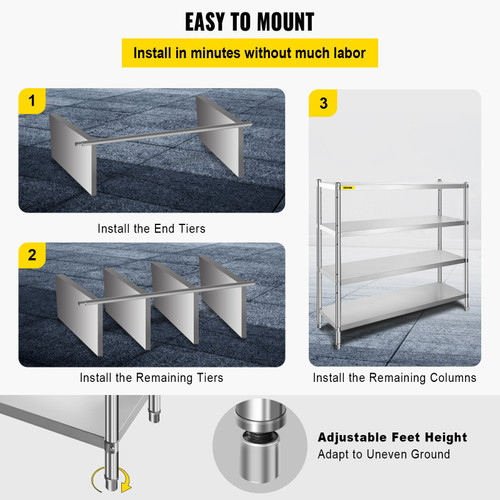 EASY TO MOUNT

Install in minutes without much labor

1

Install the End Tiers

2

Install the Remaining Tiers

3

Install the Remaining Columns

Adjustable Feet Height
Adapt to Uneven Ground