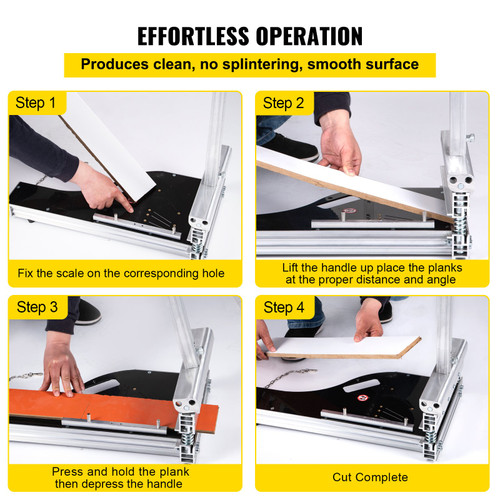 EFFORTLESS OPERATION

Produces clean, no splintering, smooth surface

Step 1

Fix the scale on the corresponding hole

Step 2

Lift the handle up place the planks at the proper distance and angle

Step 3

Press and hold the plank then depress the handle

Step 4

Cut Complete