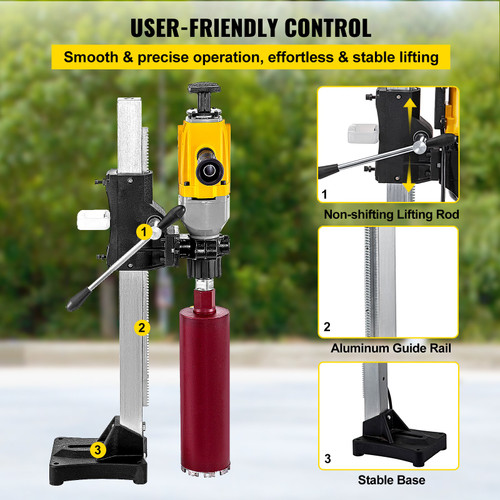 USER-FRIENDLY CONTROL

Smooth & precise operation, effortless & stable lifting

1

2

3

1

Non-shifting Lifting Rod

2

Aluminum Guide Rail

3

Stable Base