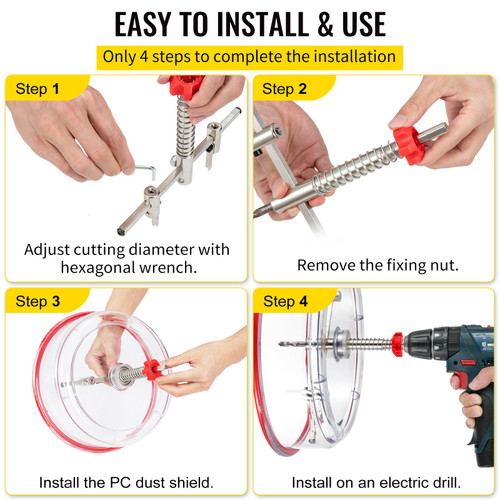 EASY TO INSTALL & USE

Only 4 steps to complete the installation

Step 1

Adjust cutting diameter with hexagonal wrench.

Step 2

Remove the fixing nut.

Step 3

Install the PC dust shield.

Step 4

Install on an electric drill.