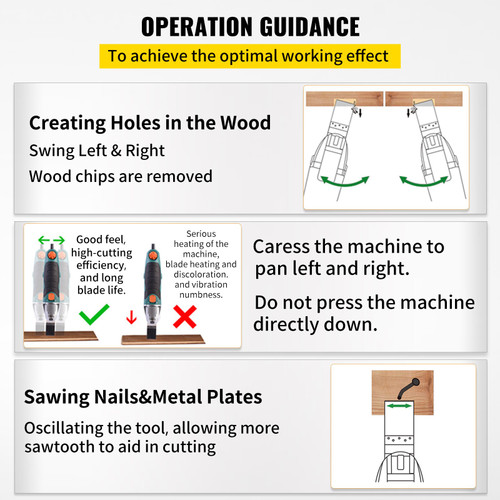 OPERATION GUIDANCE

To achieve the optimal working effect

Creating Holes in the Wood

Swing Left & Right

Wood chips are removed

Good feel, high-cutting efficiency, and long blade life.

Serious heating of the machine, blade heating and discoloration. and vibration numbness.

Caress the machine to pan left and right.

Do not press the machine directly down.

Sawing Nails&Metal Plates

Oscillating the tool, allowing more sawtooth to aid in cutting