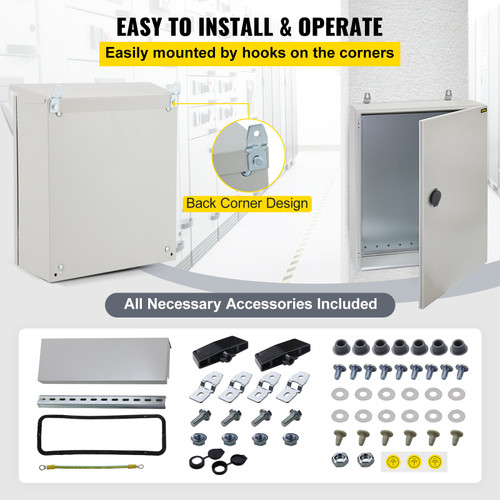 EASY TO INSTALL & OPERATE
Easily mounted by hooks on the corners

Back Corner Design

All Necessary Accessories Included