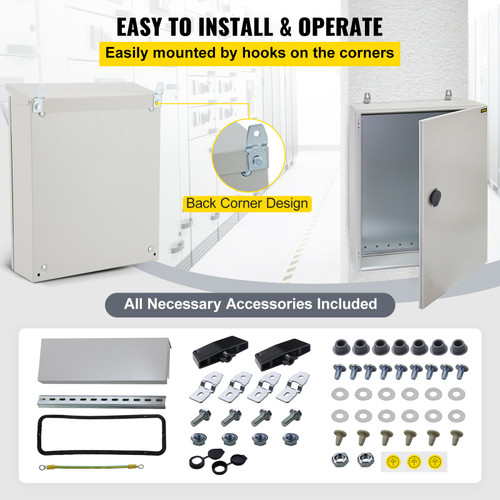 EASY TO INSTALL & OPERATE
Easily mounted by hooks on the corners

Back Corner Design

All Necessary Accessories Included